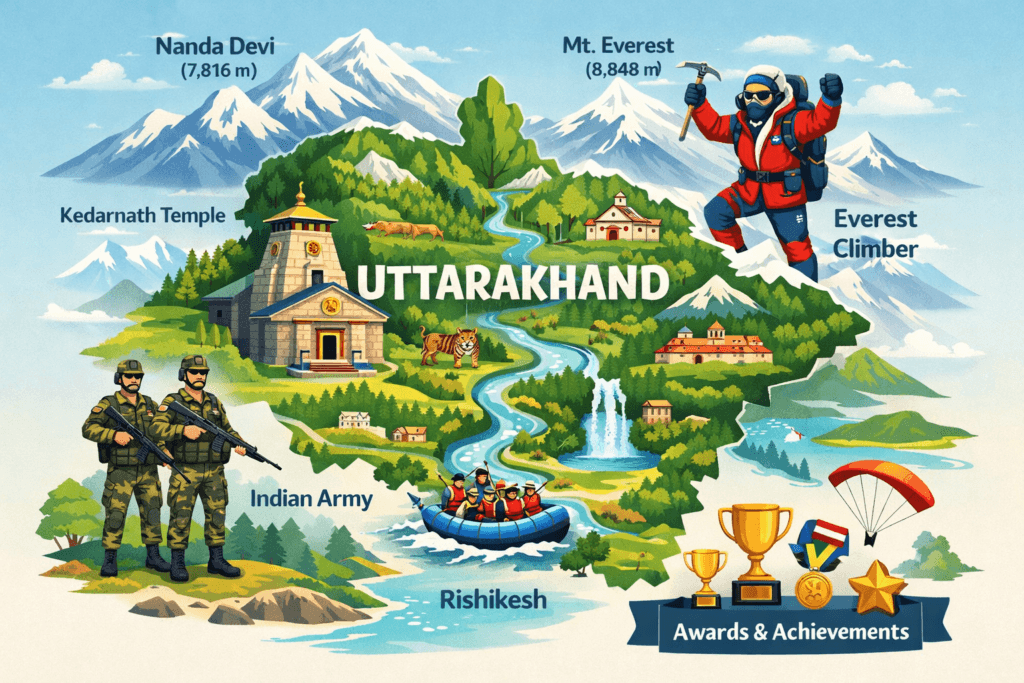 Nanda Devi
(7,816 m)

Mt. Everest
(8,848 m)

Kedarnath Temple

UTTARAKHAND

Everest Climber

Indian Army

Rishikesh

Awards & Achievements